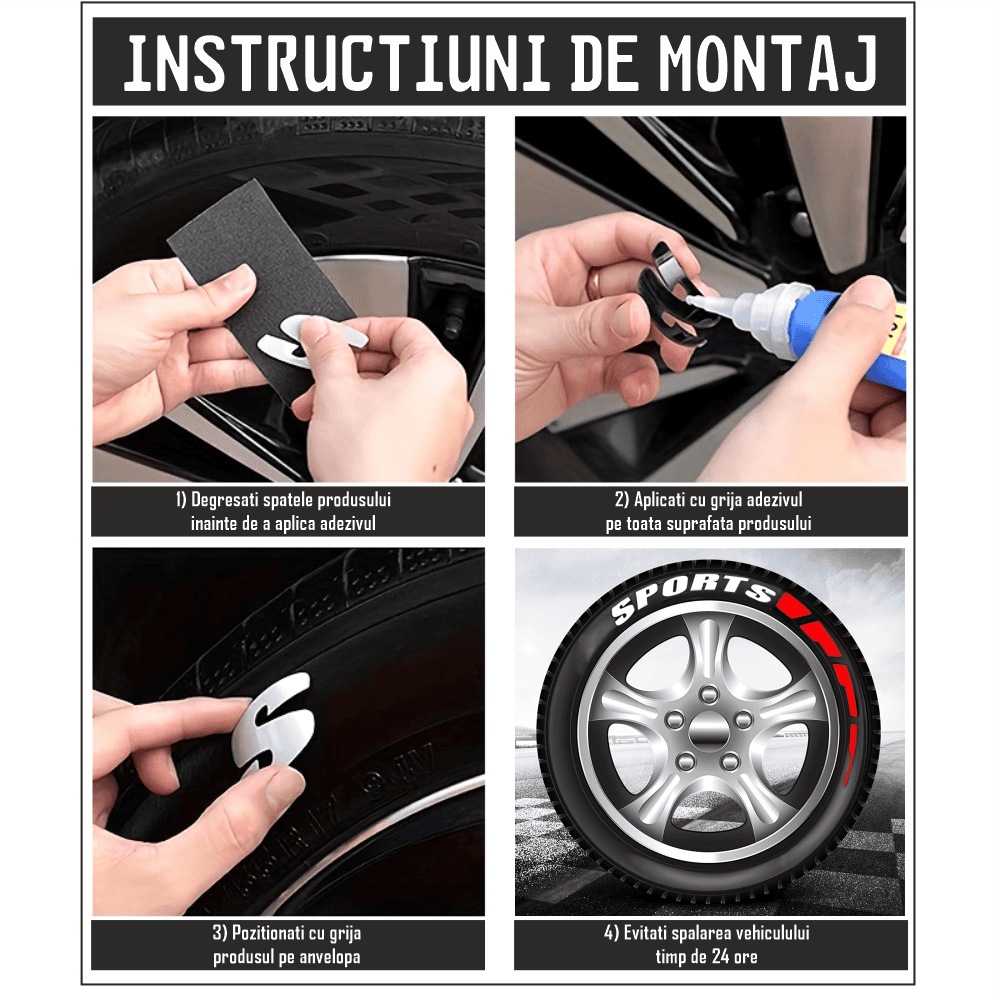 INSTRUCTIUNI DE MONTAJ

1) Degresati spatele produsului inainte de a aplica adezivul

2) Aplicati cu grija adezivul pe toata suprafata produsului

3) Pozitionati cu grija produsul pe anvelopa

SPORTS

4) Evitati spalarea vehiculului timp de 24 ore