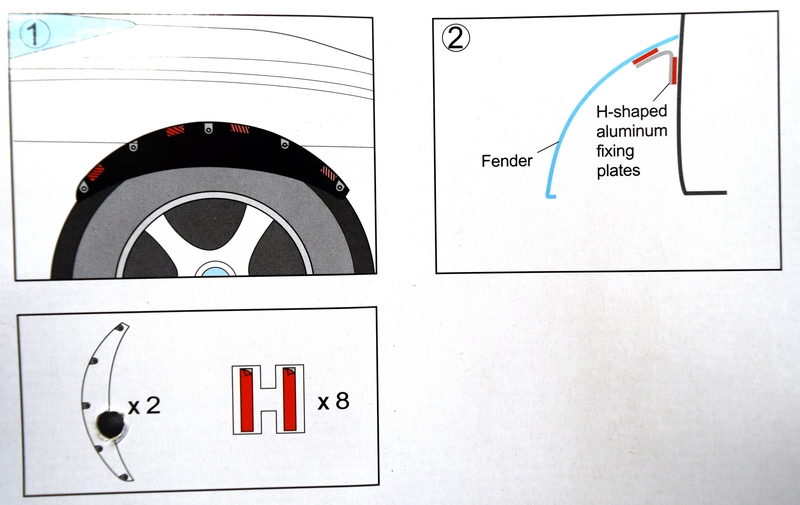 ①

②

H-shaped aluminum fixing plates

Fender

x 2

x 8