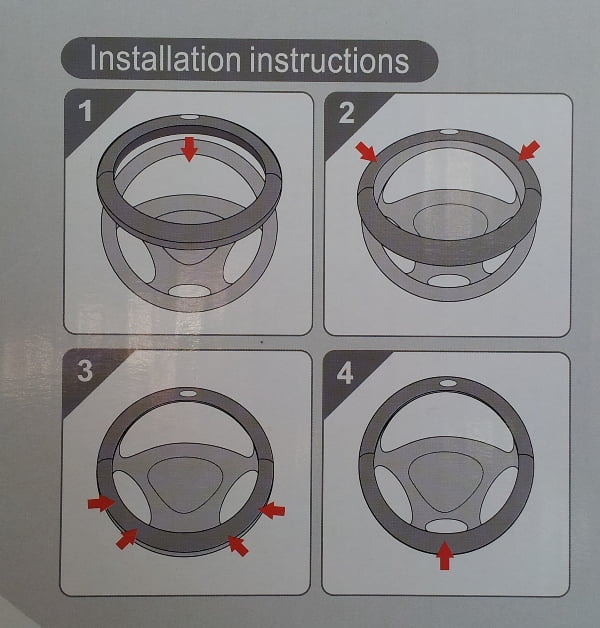 Installation instructions

1

2

3

4