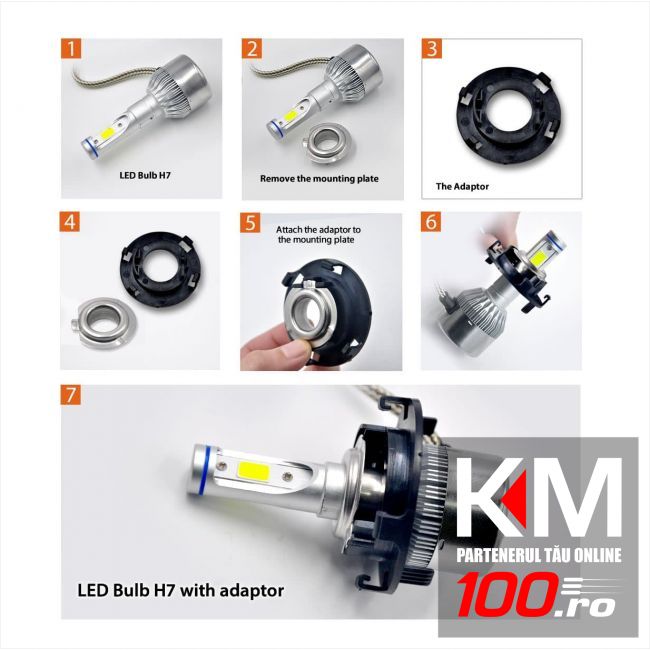 1
LED Bulb H7

2
Remove the mounting plate

3
The Adaptor

4

5
Attach the adaptor to the mounting plate

6

7
LED Bulb H7 with adaptor

KM
PARTENERUL TĂU ONLINE
100.ro